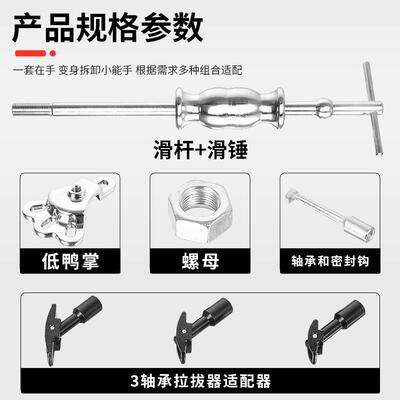 产品规格参数

一套在手 变身拆卸小能手 根据需求多种组合适配

滑杆+滑锤

低鸭掌

螺母

轴承和密封钩

3轴承拉拔器适配器