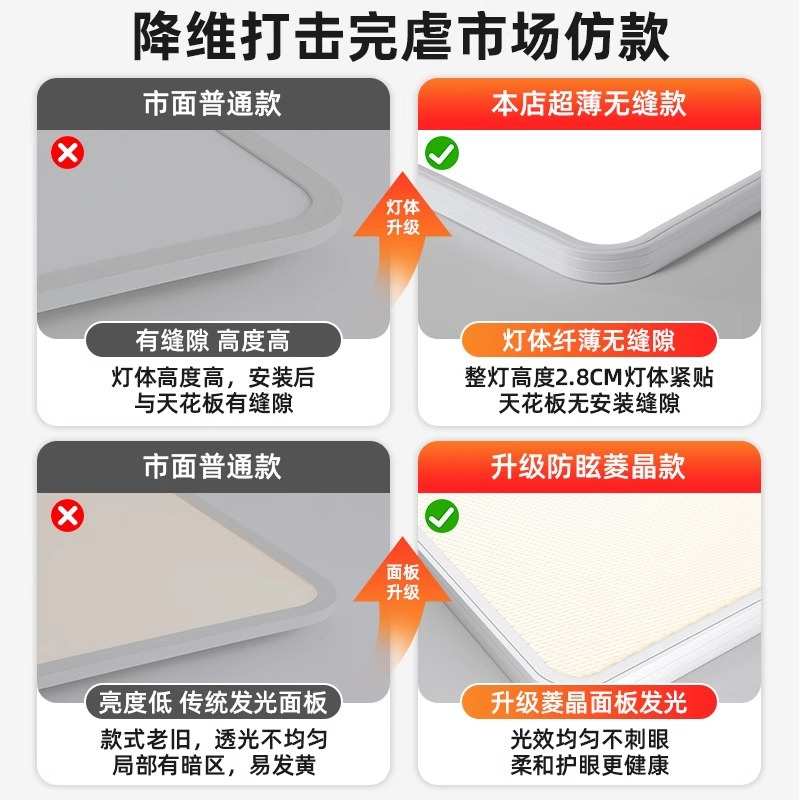 降维打击完虐市场仿款

市面普通款

有缝隙 高度高

灯体高度高，安装后与天花板有缝隙

灯体升级

本店超薄无缝款

灯体纤薄无缝隙

整灯高度2.8CM灯体紧贴天花板无安装缝隙

市面普通款

亮度低 传统发光面板

款式老旧，透光不均匀局部有暗区，易发黄

面板升级

升级防眩菱晶款

升级菱晶面板发光

光效均匀不刺眼柔和护眼更健康