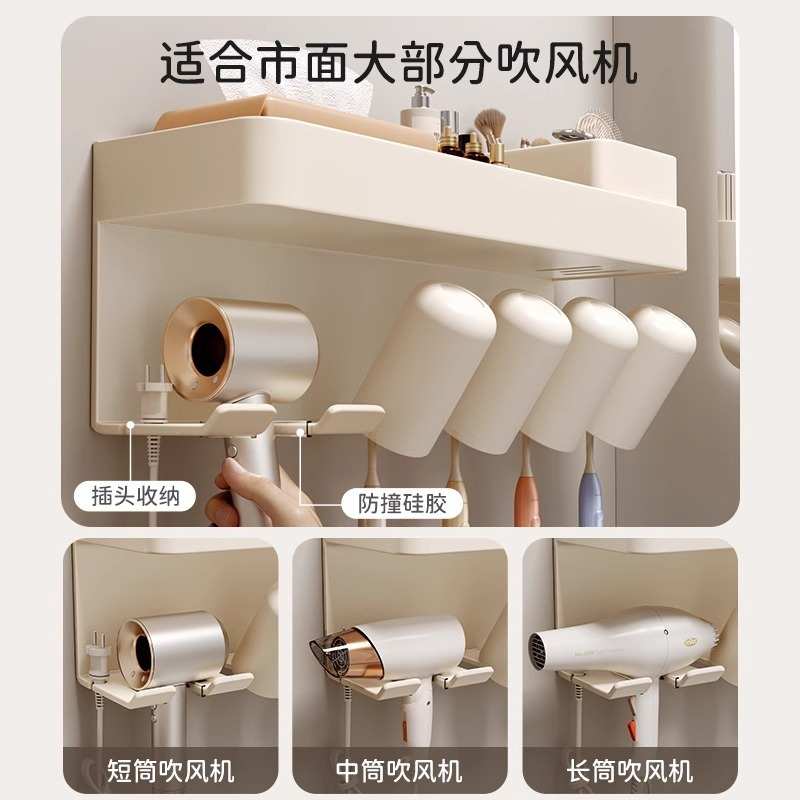 适合市面大部分吹风机

插头收纳

防撞硅胶

短筒吹风机

中筒吹风机

长筒吹风机