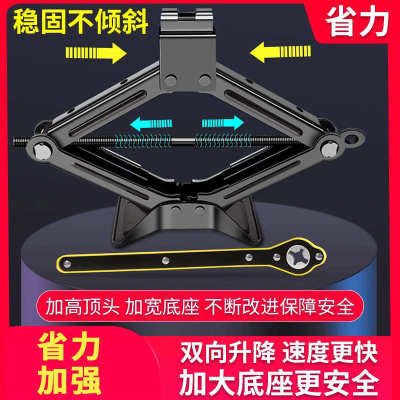 稳固不倾斜

省力

加高顶头 加宽底座 不断改进保障安全

省力
加强

双向升降 速度更快
加大底座更安全