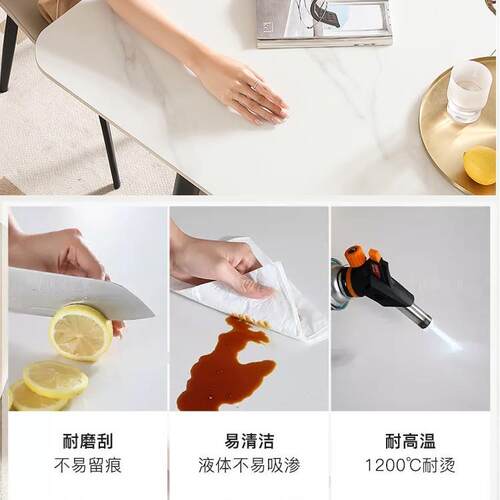 耐磨刮
不易留痕

易清洁
液体不易吸渗

耐高温
1200℃耐烫