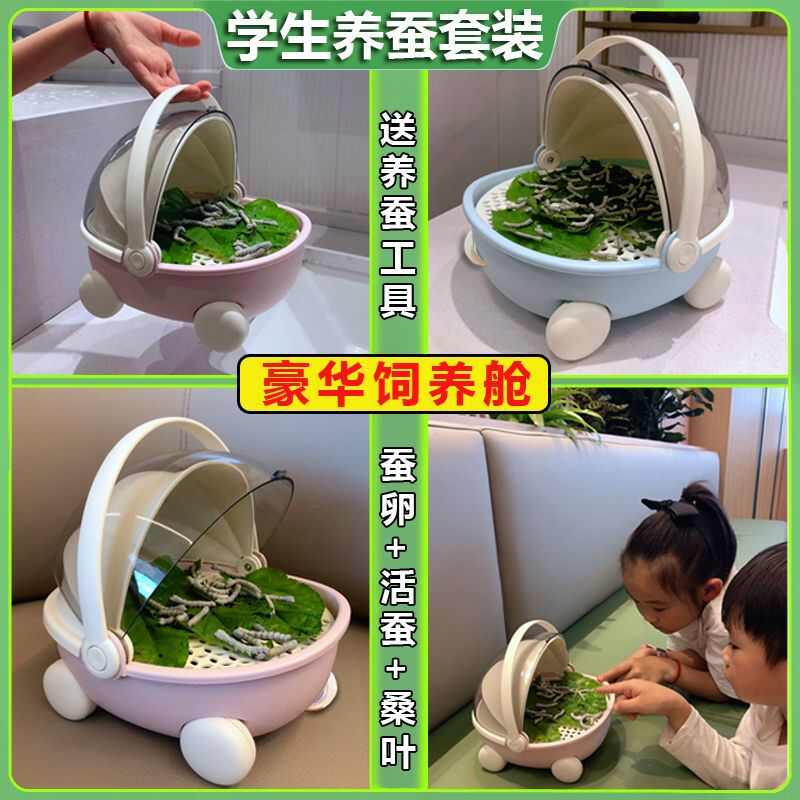 学生养蚕套装

送养蚕工具

豪华饲养舱

蚕卵+活蚕+桑叶