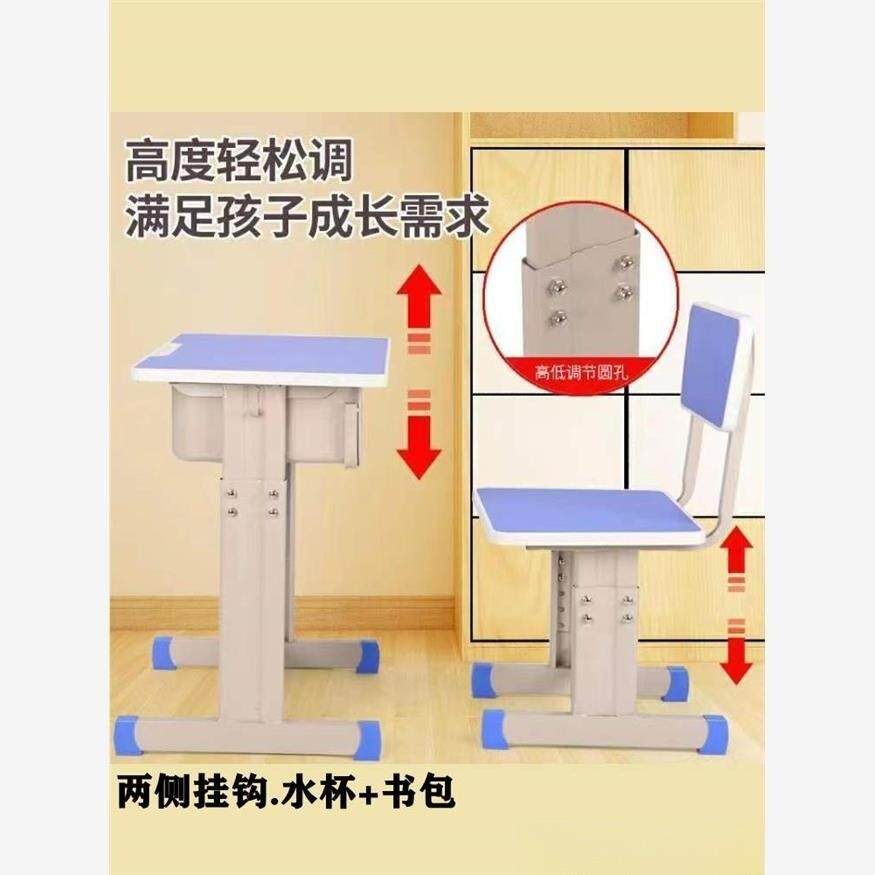 高度轻松调
满足孩子成长需求

高低调节圆孔

两侧挂钩.水杯+书包