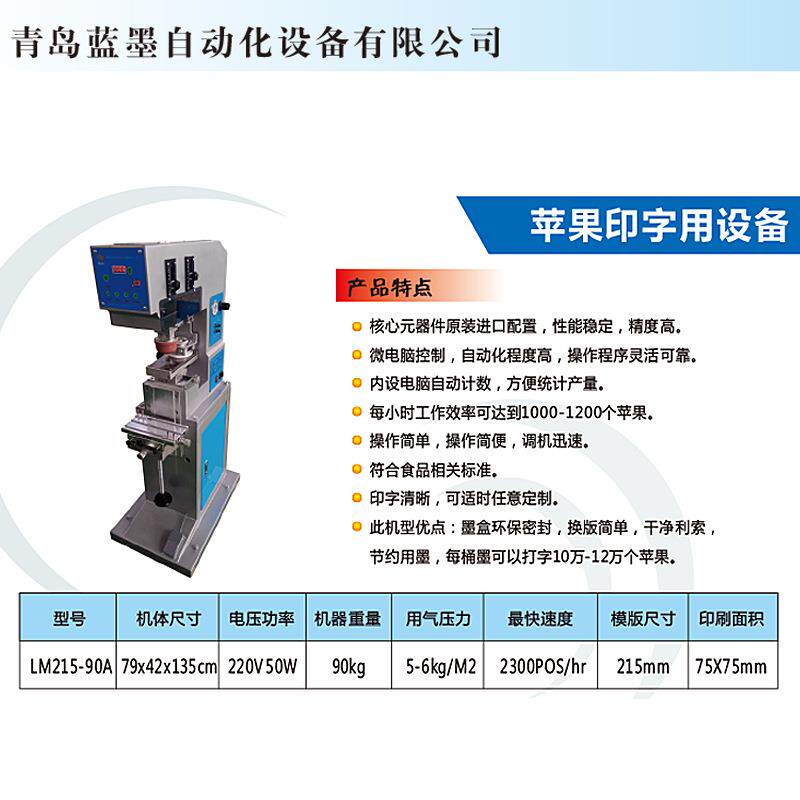 青岛蓝墨自动化设备有限公司

苹果印字用设备

产品特点

核心元器件原装进口配置，性能稳定，精度高。

微电脑控制，自动化程度高，操作程序灵活可靠。

内设电脑自动计数，方便统计产量。

每小时工作效率可达到1000-1200个苹果。

操作简单，操作简便，调机迅速。

符合食品相关标准。

印字清晰，可适时任意定制。

此机型优点：墨盒环保密封，换版简单，干净利索，节约用墨，每桶墨可以打字10万-12万个苹果。

| 型号 | 机体尺寸 | 电压功率 | 机器重量 | 用气压力 | 最快速度 | 模版尺寸 | 印刷面积 |
|---|---|---|---|---|---|---|---|
| LM215-90A | 79x42x135cm | 220V 50W | 90kg | 5-6kg/M2 | 2300POS/hr | 215mm | 75X75mm |