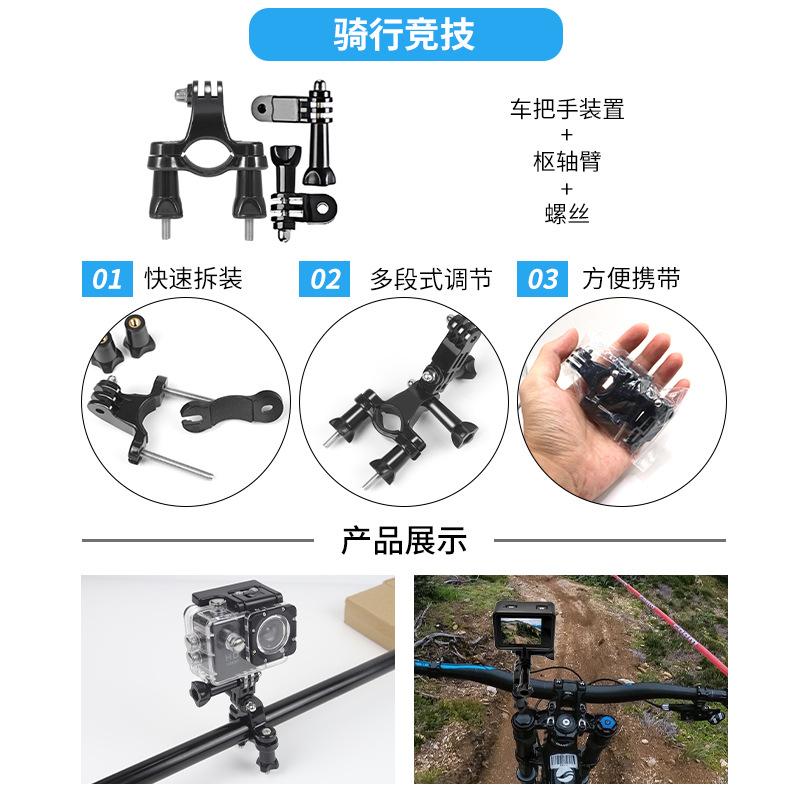 骑行竞技

车把手装置
+
枢轴臂
+
螺丝

01 快速拆装

02 多段式调节

03 方便携带

产品展示