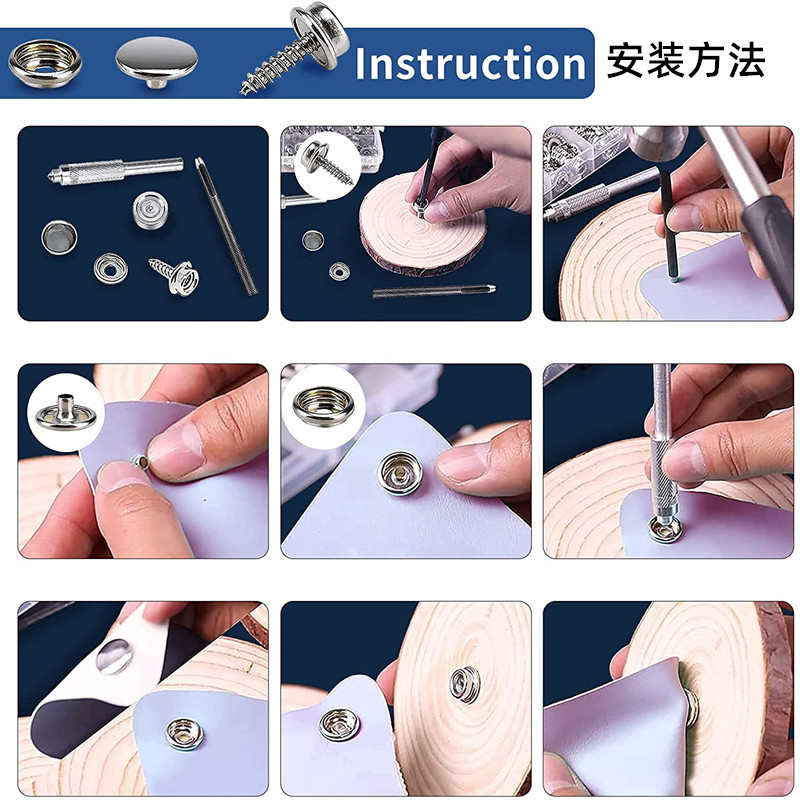 Instruction 安装方法