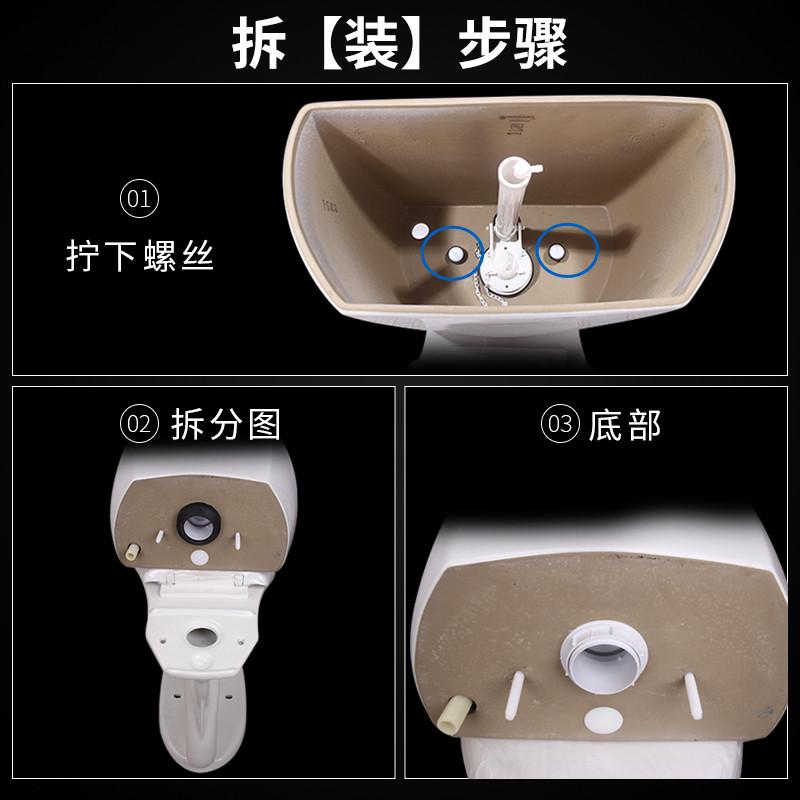 拆【装】步骤

01
拧下螺丝

02 拆分图

03 底部