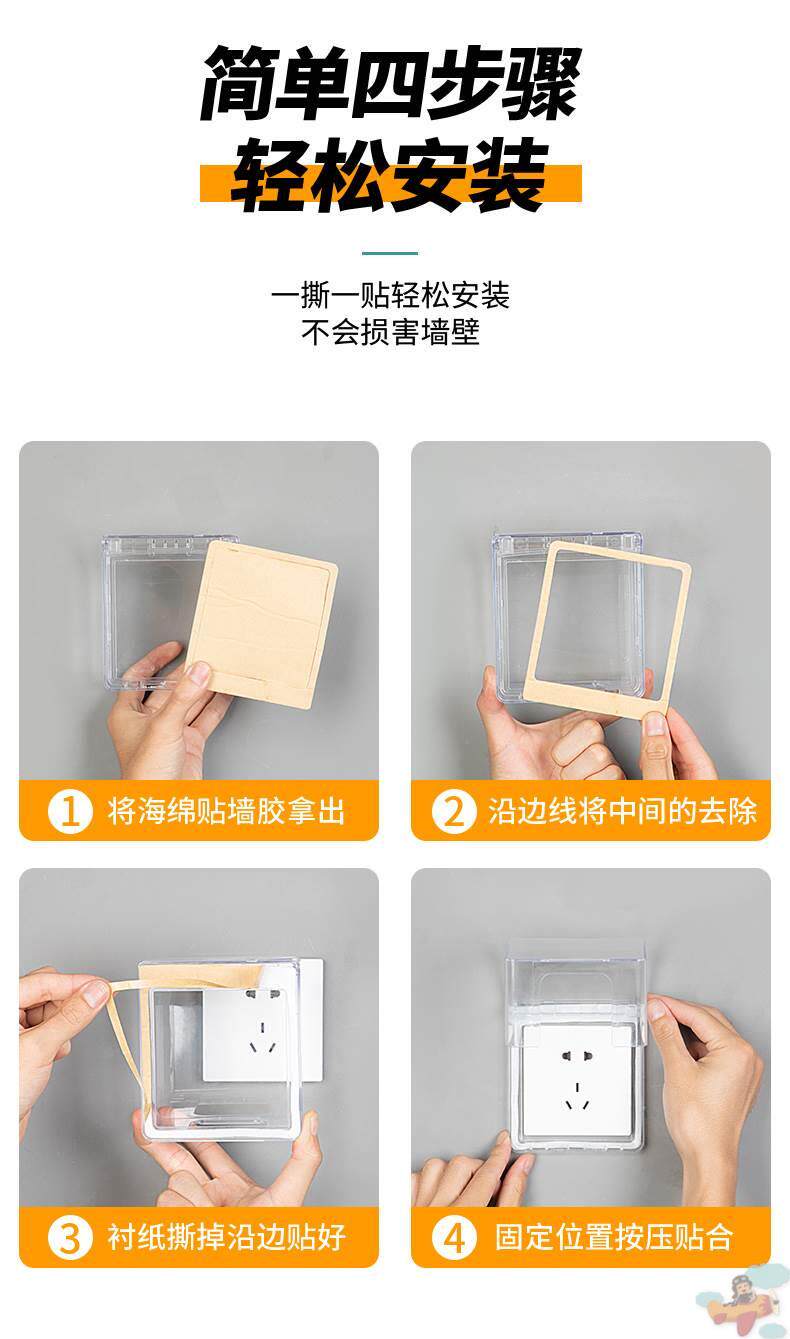 简单四步骤
轻松安装

一撕一贴轻松安装
不会损害墙壁

1 将海绵贴墙胶拿出

2 沿边线将中间的去除

3 衬纸撕掉沿边贴好

4 固定位置按压贴合