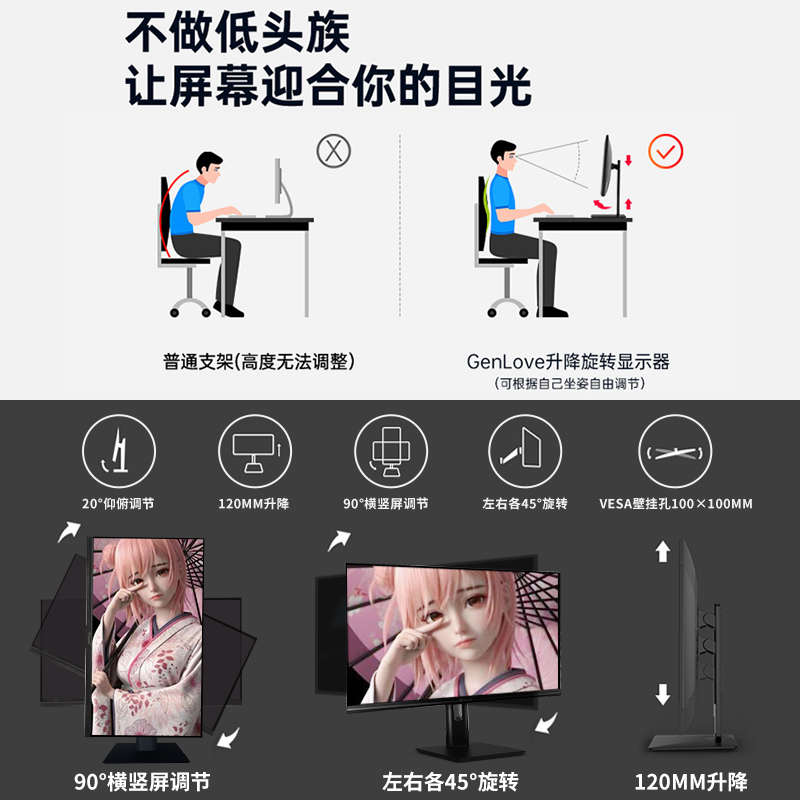 不做低头族
让屏幕迎合你的目光

普通支架(高度无法调整)

GenLove升降旋转显示器
(可根据自己坐姿自由调节)

20°仰俯调节

120MM升降

90°横竖屏调节

左右各45°旋转

VESA壁挂孔100×100MM

90°横竖屏调节

左右各45°旋转

120MM升降