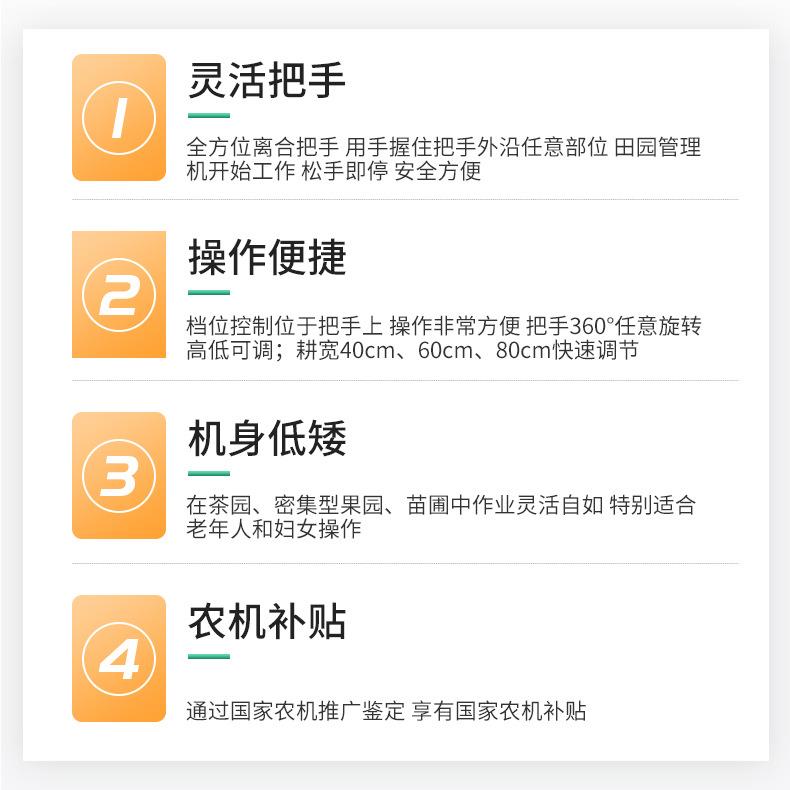 1

灵活把手

全方位离合把手 用手握住把手外沿任意部位 田园管理机开始工作 松手即停 安全方便

2

操作便捷

档位控制位于把手上 操作非常方便 把手360°任意旋转高低可调；耕宽40cm、60cm、80cm快速调节

3

机身低矮

在茶园、密集型果园、苗圃中作业灵活自如 特别适合老年人和妇女操作

4

农机补贴

通过国家农机推广鉴定 享有国家农机补贴