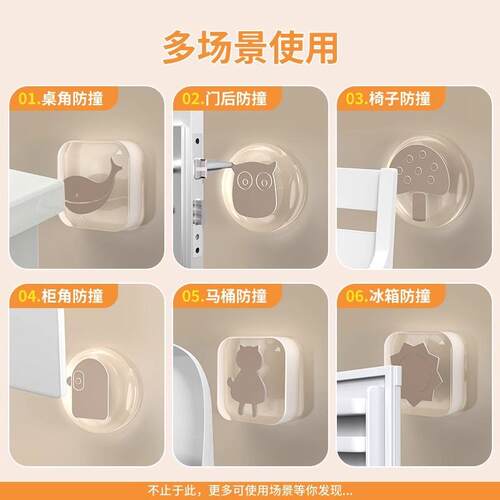 多场景使用

01.桌角防撞

02.门后防撞

03.椅子防撞

04.柜角防撞

05.马桶防撞

06.冰箱防撞

不止于此，更多可使用场景等你发现...