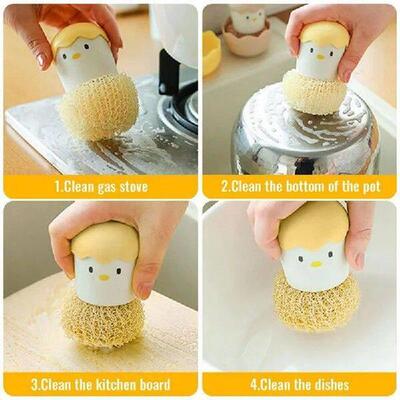 1.Clean gas stove

2.Clean the bottom of the pot

3.Clean the kitchen board

4.Clean the dishes