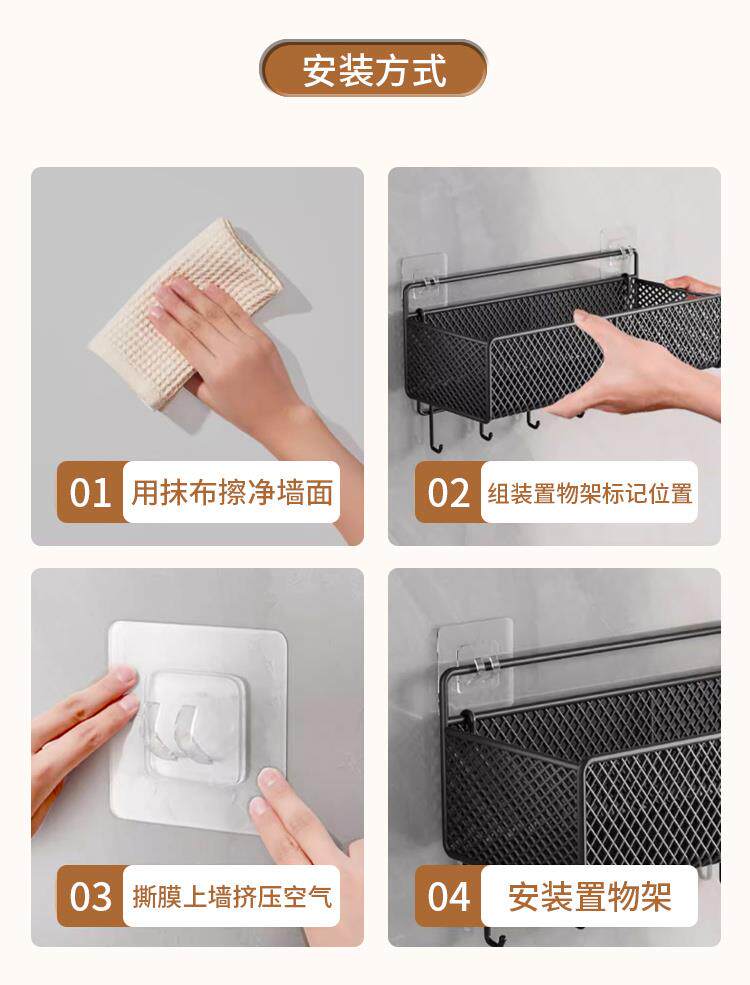 安装方式

01 用抹布擦净墙面

02 组装置物架标记位置

03 撕膜上墙挤压空气

04 安装置物架