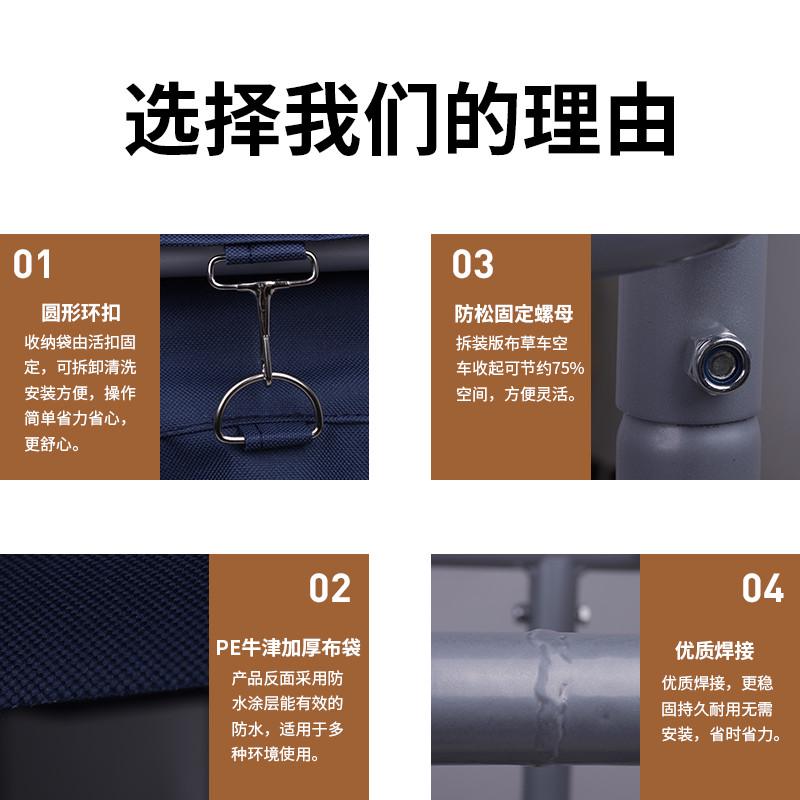 选择我们的理由

01

圆形环扣

收纳袋由活扣固定，可拆卸清洗安装方便，操作简单省力省心，更舒心。

03

防松固定螺母

拆装版布草车空车收起可节约75%空间，方便灵活。

02

PE牛津加厚布袋

产品反面采用防水涂层能有效的防水，适用于多种环境使用。

04

优质焊接

优质焊接，更稳固持久耐用无需安装，省时省力。