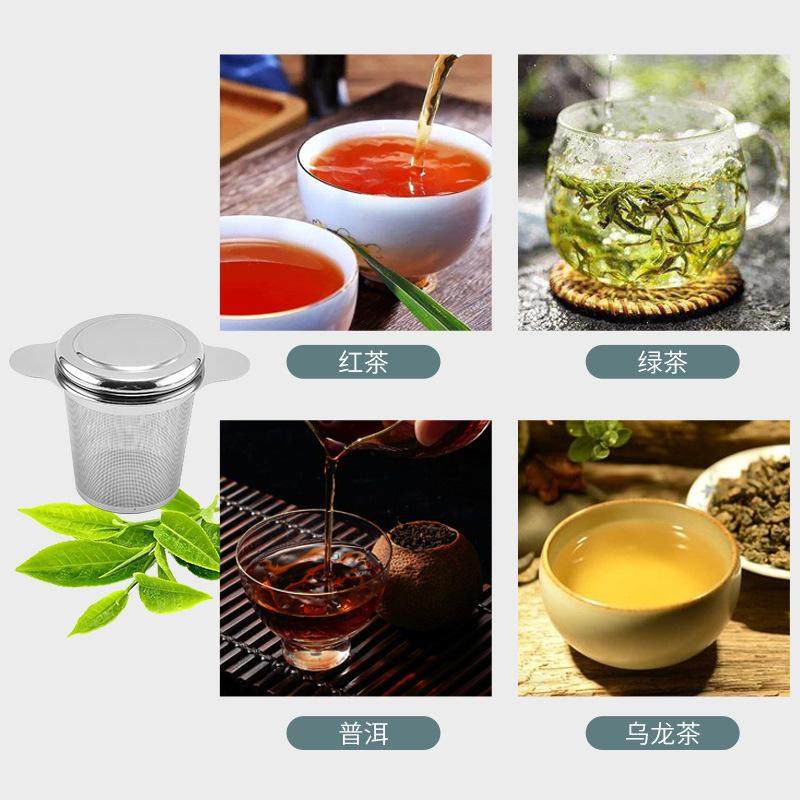 红茶

绿茶

普洱

乌龙茶