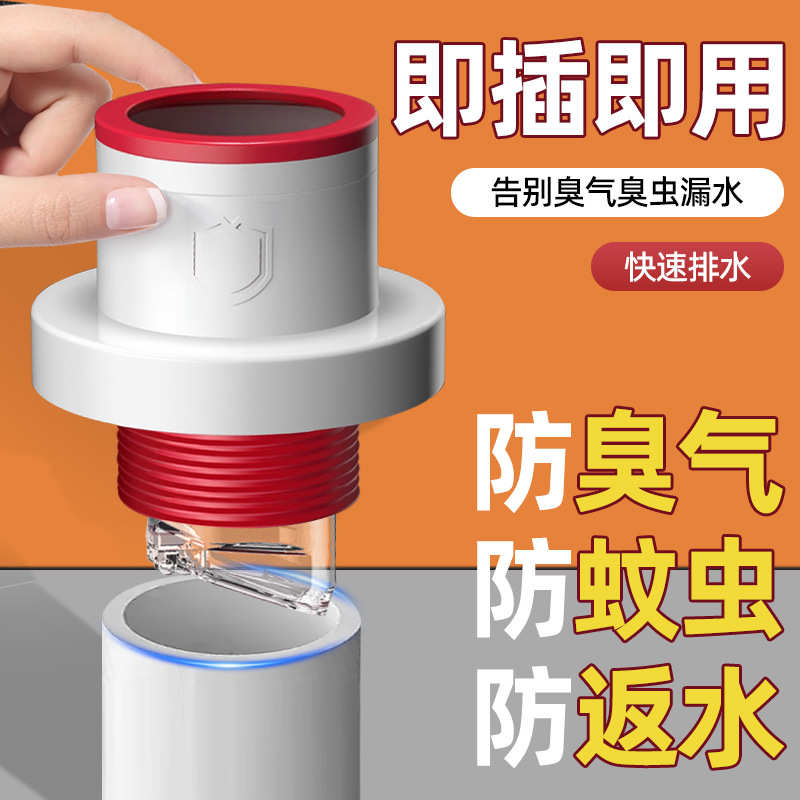 即插即用

告别臭气臭虫漏水

快速排水

防臭气
防蚊虫
防返水