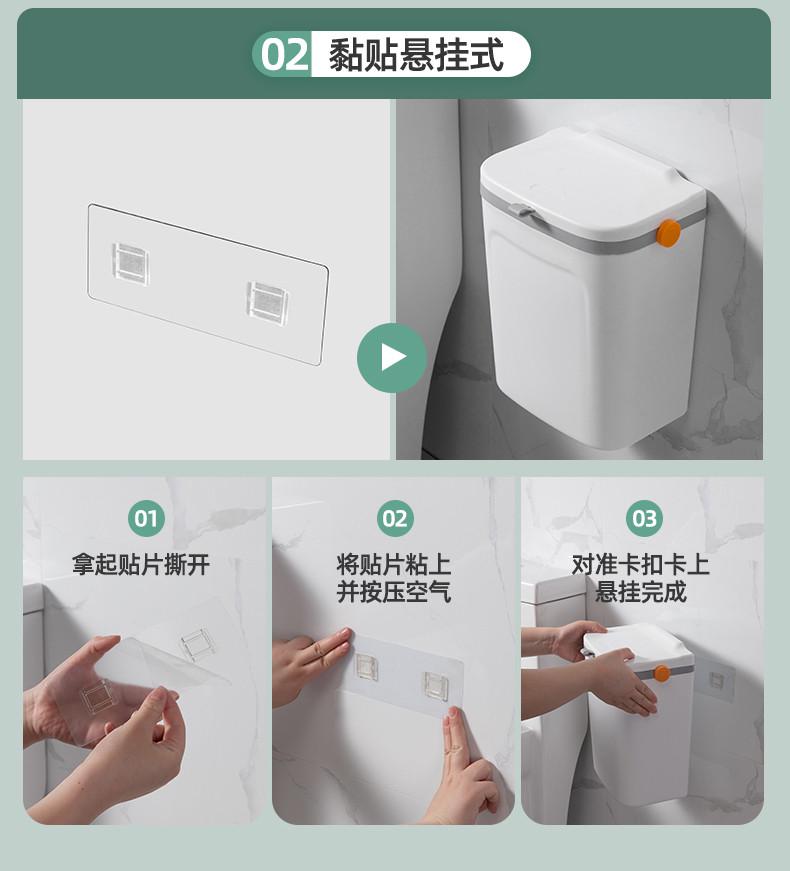 02 黏贴悬挂式

01
拿起贴片撕开

02
将贴片粘上
并按压空气

03
对准卡扣卡上
悬挂完成