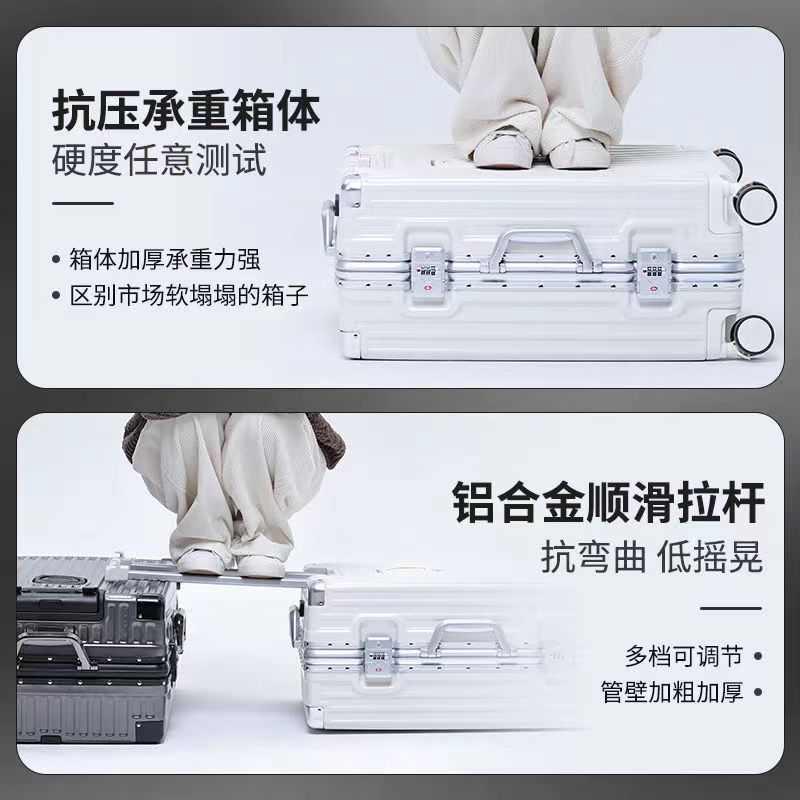 抗压承重箱体
硬度任意测试

• 箱体加厚承重力强
• 区别市场软塌塌的箱子

铝合金顺滑拉杆
抗弯曲 低摇晃

多档可调节 •
管壁加粗加厚 •