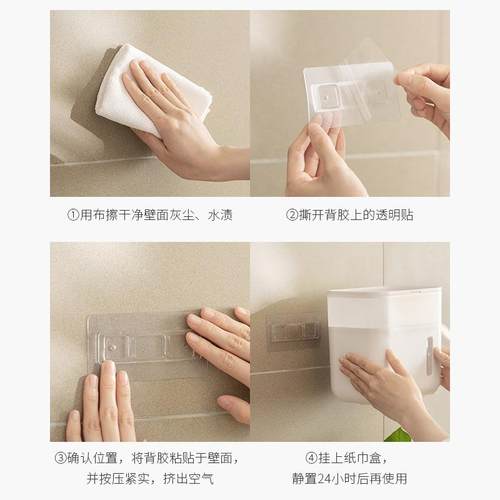 ①用布擦干净壁面灰尘、水渍

②撕开背胶上的透明贴

③确认位置，将背胶粘贴于壁面，并按压紧实，挤出空气

④挂上纸巾盒，静置24小时后再使用