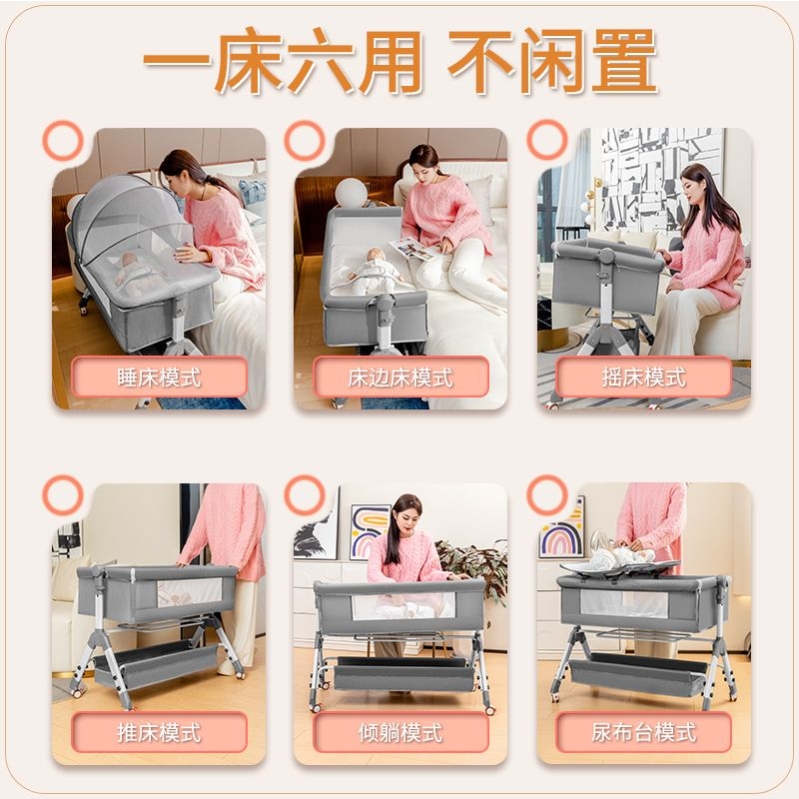 一床六用 不闲置

睡床模式

床边床模式

摇床模式

推床模式

倾躺模式

尿布台模式