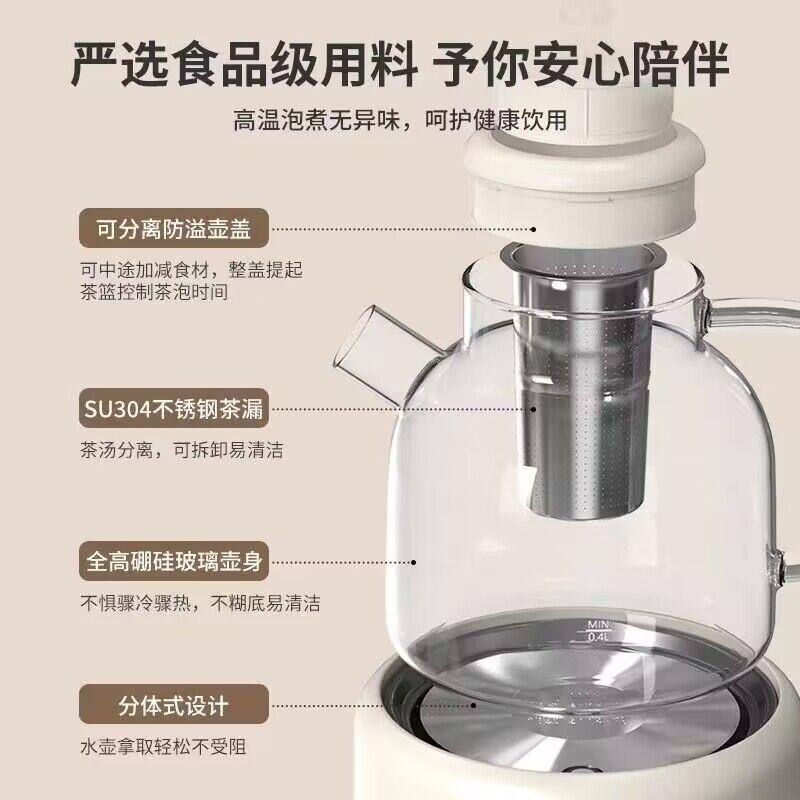 严选食品级用料 予你安心陪伴

高温泡煮无异味，呵护健康饮用

可分离防溢壶盖

可中途加减食材，整盖提起茶篮控制茶泡时间

SU304不锈钢茶漏

茶汤分离，可拆卸易清洁

全高硼硅玻璃壶身

不惧骤冷骤热，不糊底易清洁

MIN
0.4L

分体式设计

水壶拿取轻松不受阻