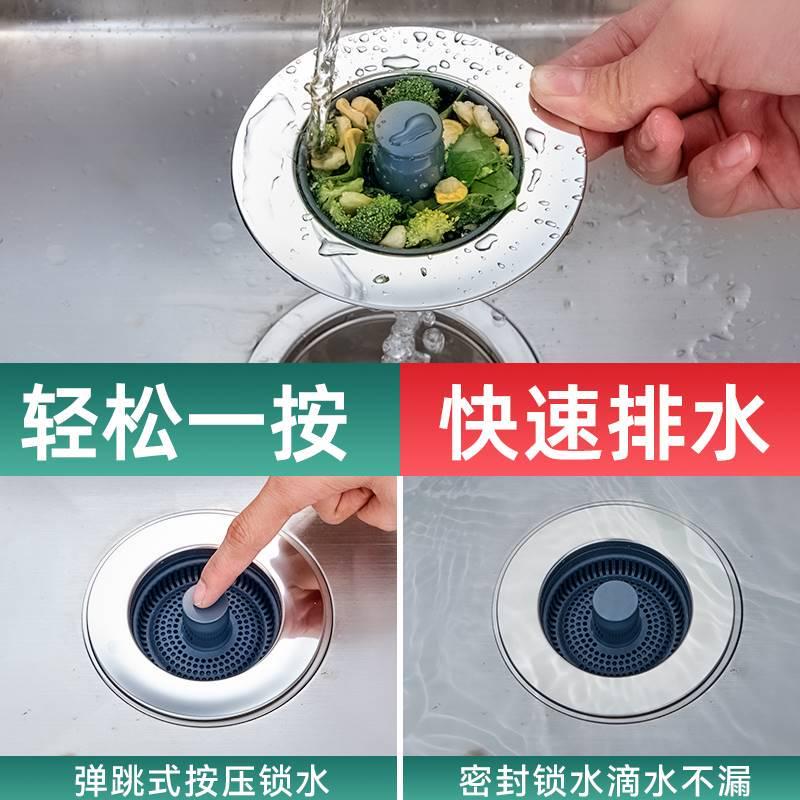 轻松一按

快速排水

弹跳式按压锁水

密封锁水滴水不漏