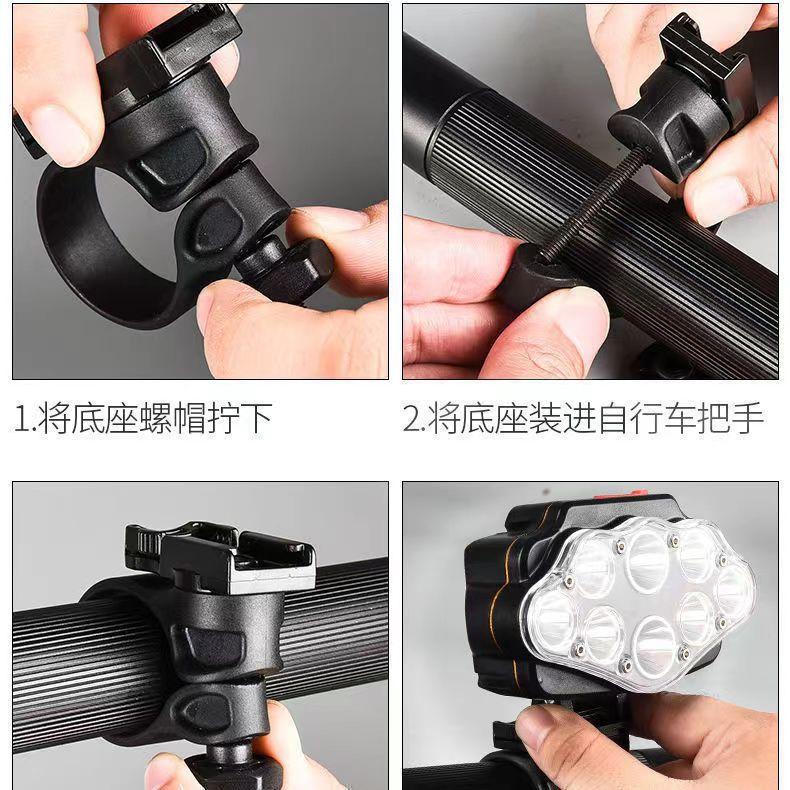 1.将底座螺帽拧下

2.将底座装进自行车把手