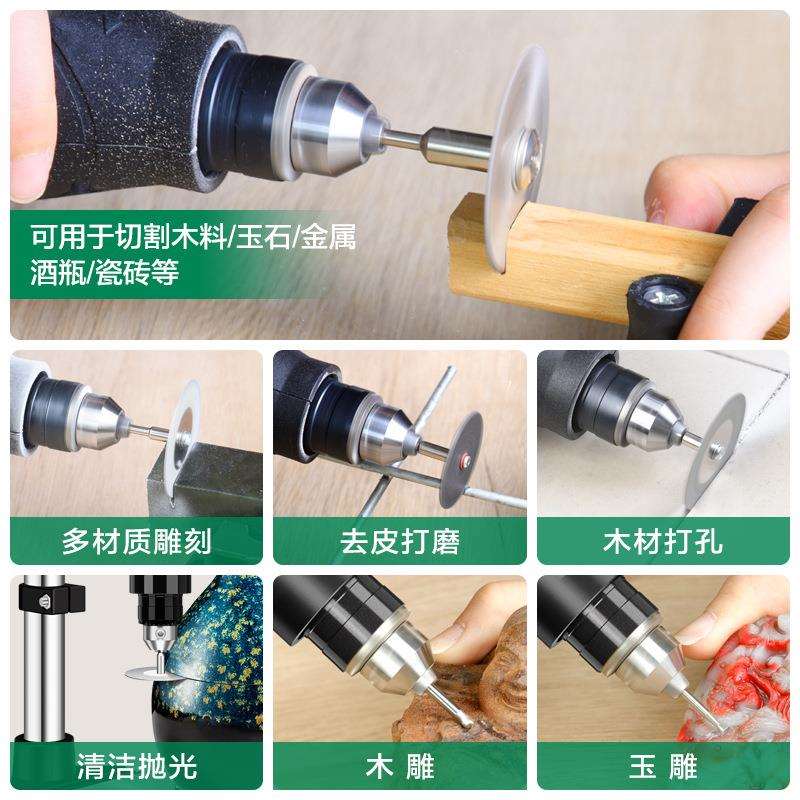 可用于切割木料/玉石/金属
酒瓶/瓷砖等

多材质雕刻

去皮打磨

木材打孔

清洁抛光

木 雕

玉 雕