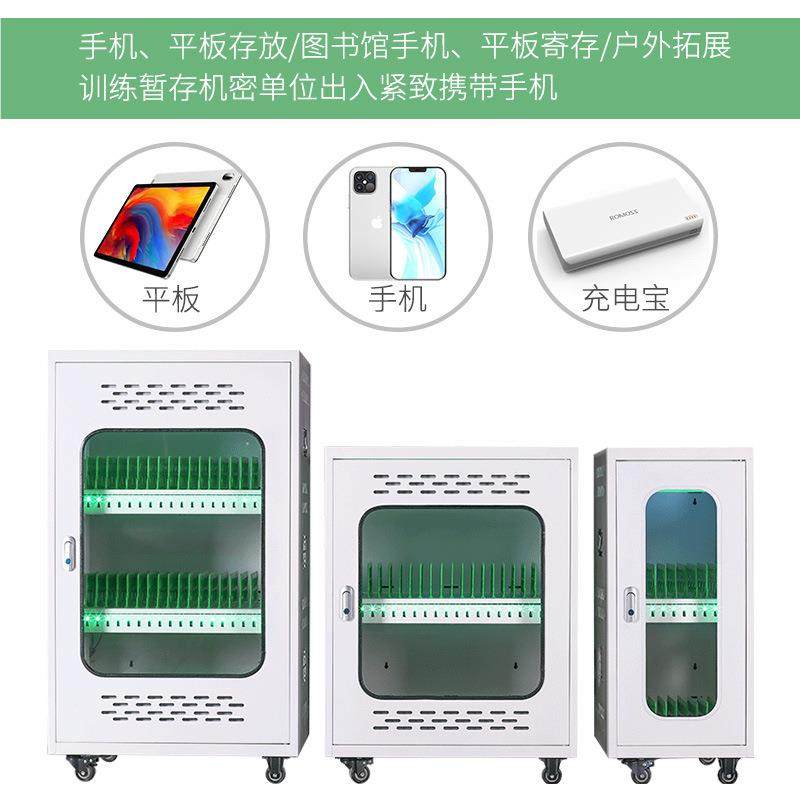 手机、平板存放/图书馆手机、平板寄存/户外拓展训练暂存机密单位出入紧致携带手机

平板

手机

ROMOSS

充电宝