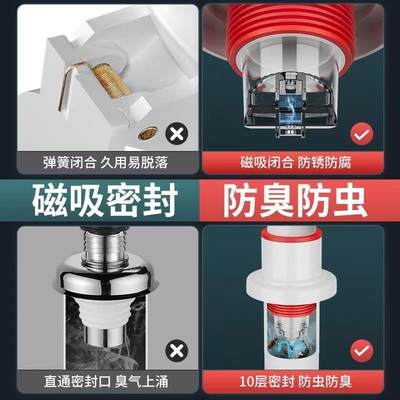 弹簧闭合 久用易脱落

磁吸闭合 防锈防腐

磁吸密封

防臭防虫

直通密封口 臭气上涌

10层密封 防虫防臭