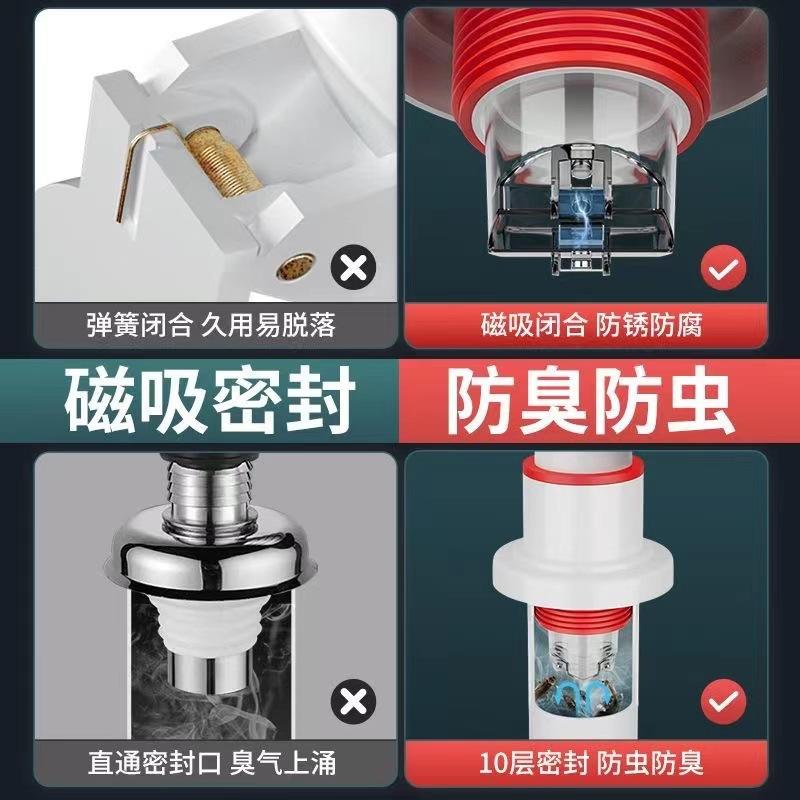 弹簧闭合 久用易脱落

磁吸闭合 防锈防腐

磁吸密封

防臭防虫

直通密封口 臭气上涌

10层密封 防虫防臭