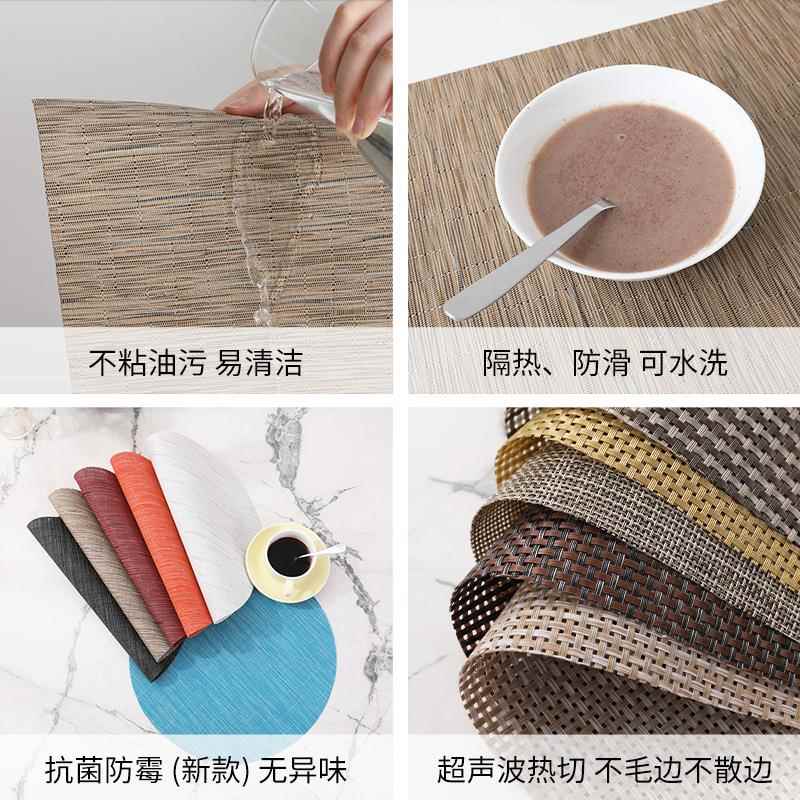 不粘油污 易清洁

隔热、防滑 可水洗

抗菌防霉 (新款) 无异味

超声波热切 不毛边不散边