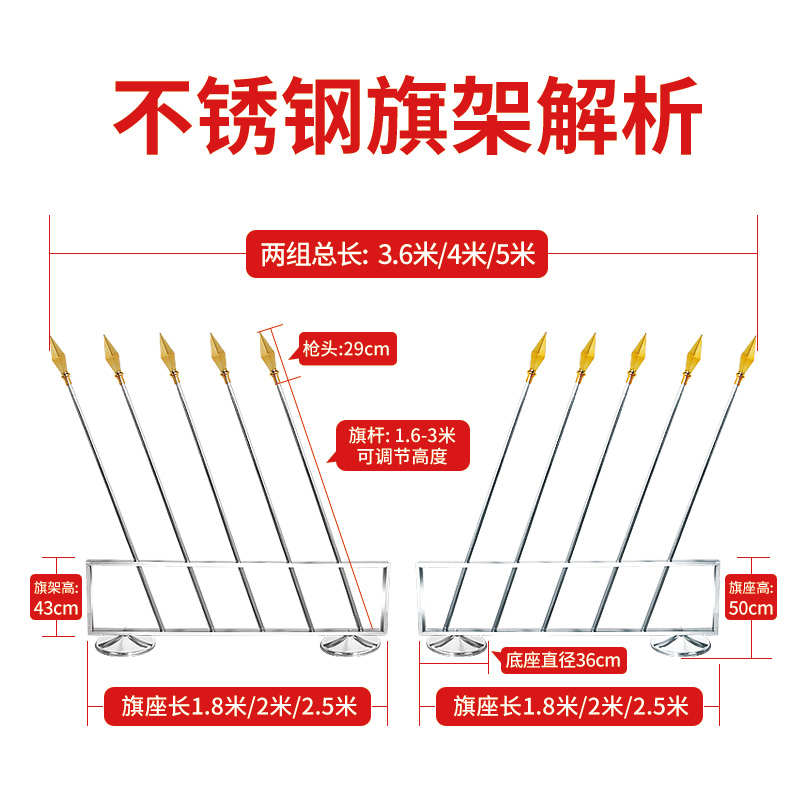 不锈钢旗架解析

两组总长: 3.6米/4米/5米

枪头:29cm

旗杆: 1.6-3米
可调节高度

旗架高:
43cm

旗座高:
50cm

底座直径36cm

旗座长1.8米/2米/2.5米

旗座长1.8米/2米/2.5米