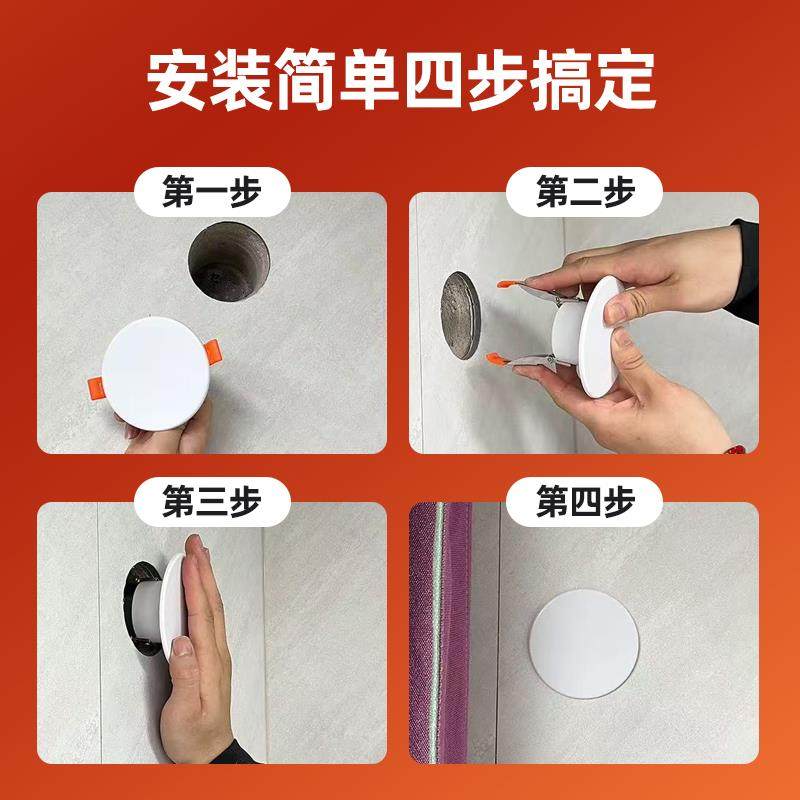 安装简单四步搞定

第一步

第二步

第三步

第四步