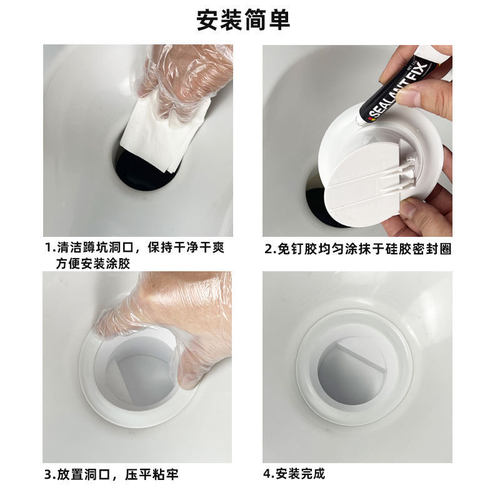 安装简单

SEALANT FIX

1.清洁蹲坑洞口，保持干净干爽方便安装涂胶

2.免钉胶均匀涂抹于硅胶密封圈

3.放置洞口，压平粘牢

4.安装完成