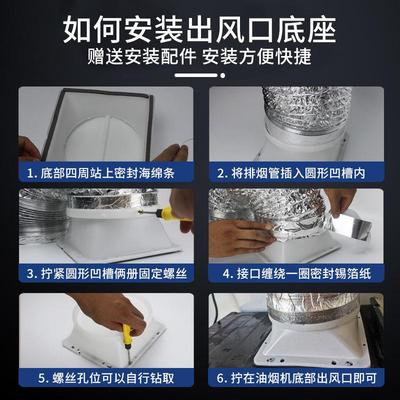 如何安装出风口底座
赠送安装配件 安装方便快捷

1. 底部四周站上密封海绵条

2. 将排烟管插入圆形凹槽内

3. 拧紧圆形凹槽俩册固定螺丝

4. 接口缠绕一圈密封锡箔纸

5. 螺丝孔位可以自行钻取

6. 拧在油烟机底部出风口即可