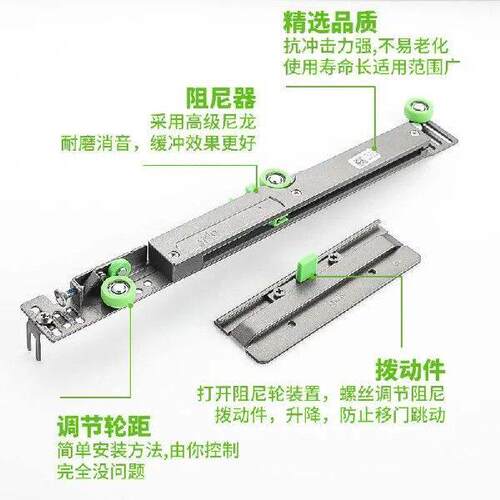 精选品质
抗冲击力强,不易老化
使用寿命长适用范围广

阻尼器
采用高级尼龙
耐磨消音，缓冲效果更好

拨动件
打开阻尼轮装置，螺丝调节阻尼
拨动件，升降，防止移门跳动

调节轮距
简单安装方法,由你控制
完全没问题