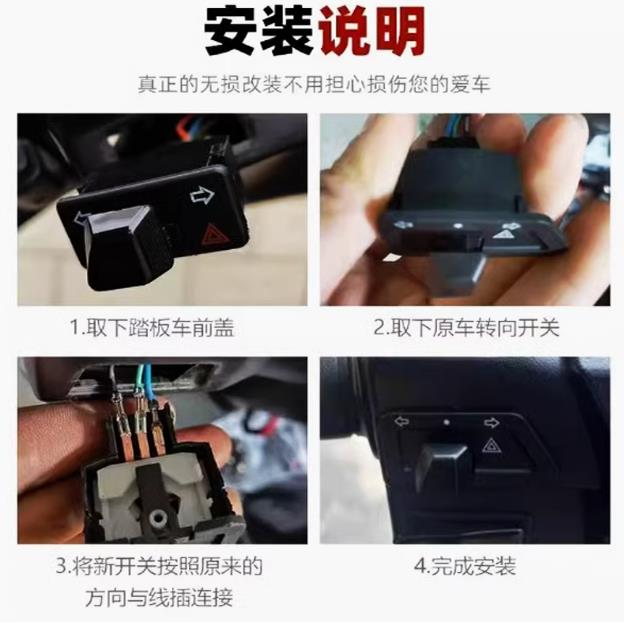 安装说明

真正的无损改装不用担心损伤您的爱车

1.取下踏板车前盖

2.取下原车转向开关

3.将新开关按照原来的方向与线插连接

4.完成安装