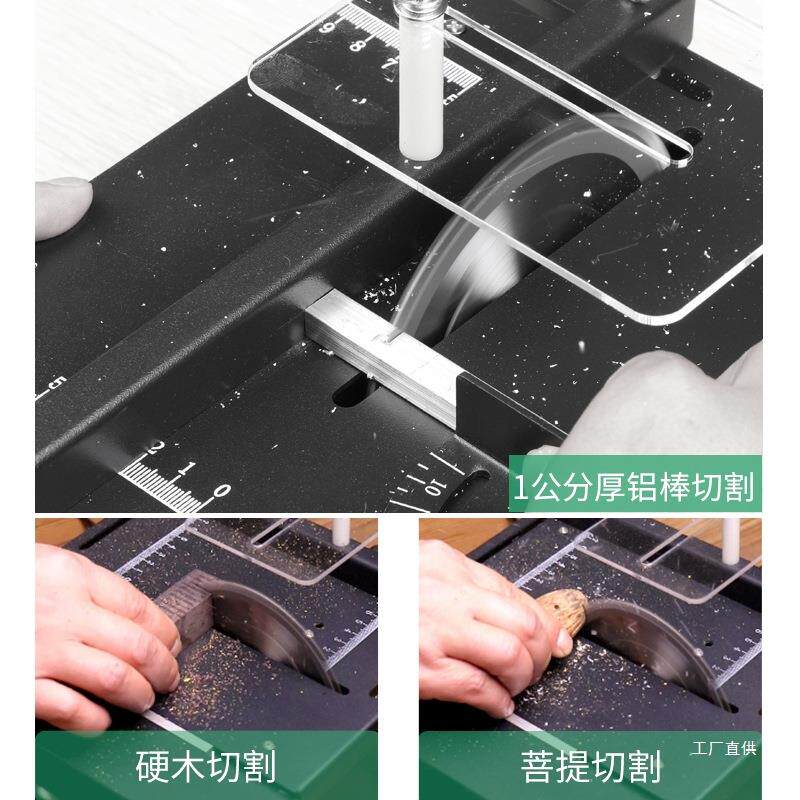 9 8 7
cm
5
2 1 0
10
1公分厚铝棒切割

硬木切割

菩提切割
工厂直供