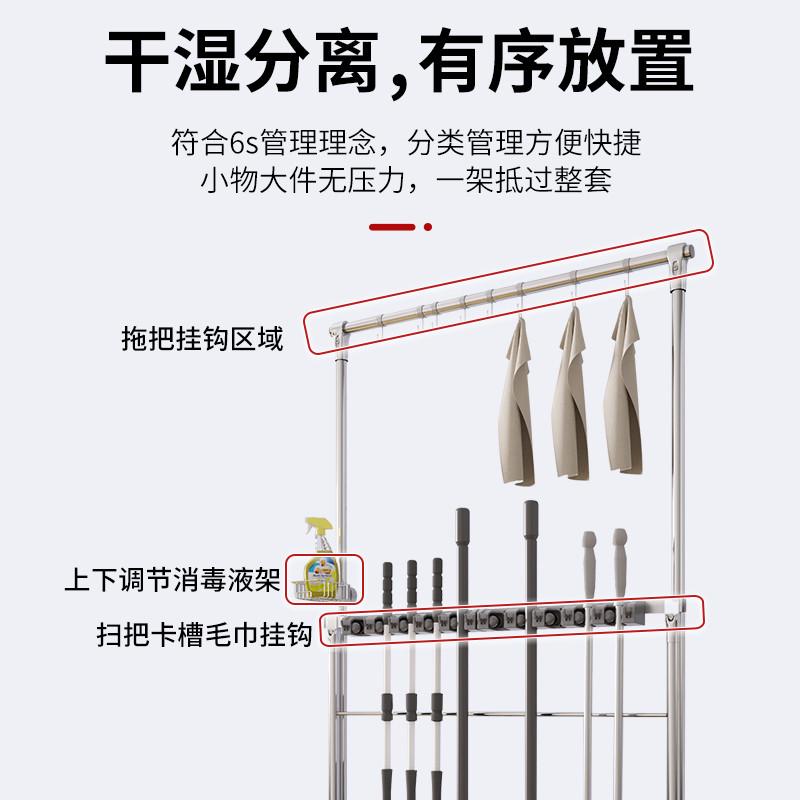 干湿分离,有序放置

符合6s管理理念，分类管理方便快捷
小物大件无压力，一架抵过整套

拖把挂钩区域

上下调节消毒液架

扫把卡槽毛巾挂钩