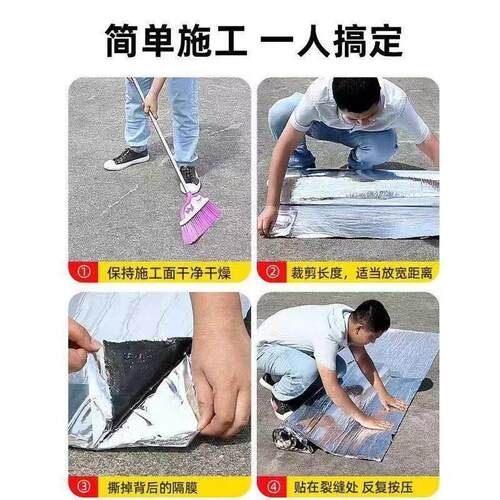 简单施工 一人搞定

① 保持施工面干净干燥

② 裁剪长度，适当放宽距离

③ 撕掉背后的隔膜

④ 贴在裂缝处 反复按压