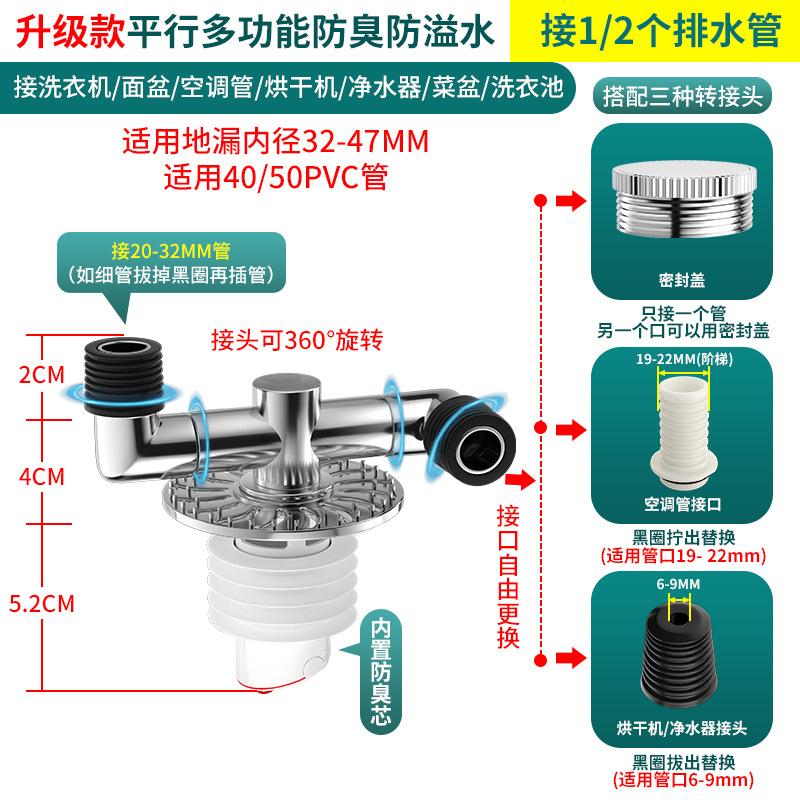 升级款平行多功能防臭防溢水

接1/2个排水管

接洗衣机/面盆/空调管/烘干机/净水器/菜盆/洗衣池

搭配三种转接头

适用地漏内径32-47MM
适用40/50PVC管

接20-32MM管
(如细管拔掉黑圈再插管)

接头可360°旋转

2CM

4CM

5.2CM

内置防臭芯

接口自由更换

密封盖

只接一个管
另一个口可以用密封盖

19-22MM(阶梯)

空调管接口

黑圈拧出替换
(适用管口19- 22mm)

6-9MM

烘干机/净水器接头

黑圈拔出替换
(适用管口6-9mm)