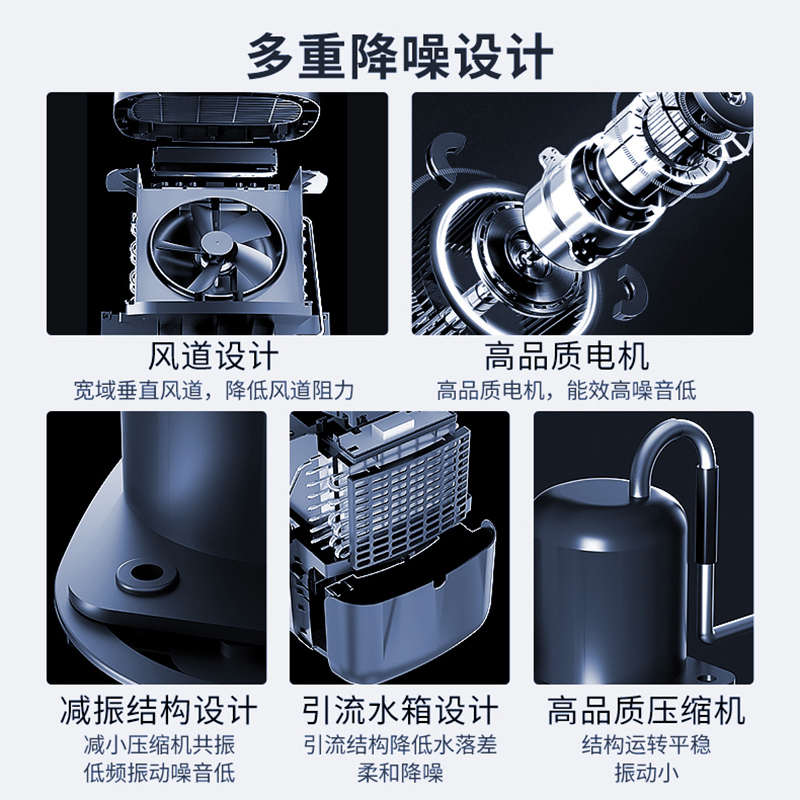 多重降噪设计

风道设计
宽域垂直风道，降低风道阻力

高品质电机
高品质电机，能效高噪音低

减振结构设计
减小压缩机共振
低频振动噪音低

引流水箱设计
引流结构降低水落差
柔和降噪

高品质压缩机
结构运转平稳
振动小