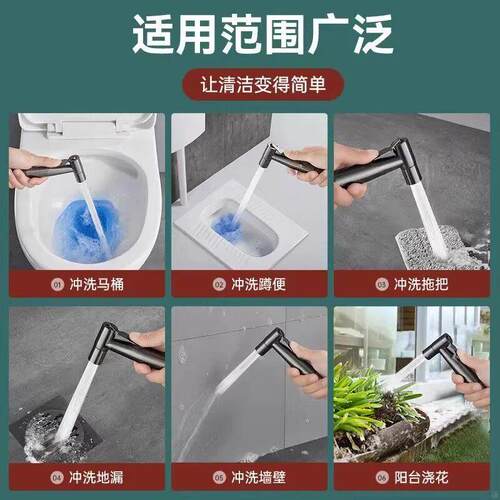 适用范围广泛

让清洁变得简单

01 冲洗马桶

02 冲洗蹲便

03 冲洗拖把

04 冲洗地漏

05 冲洗墙壁

06 阳台浇花