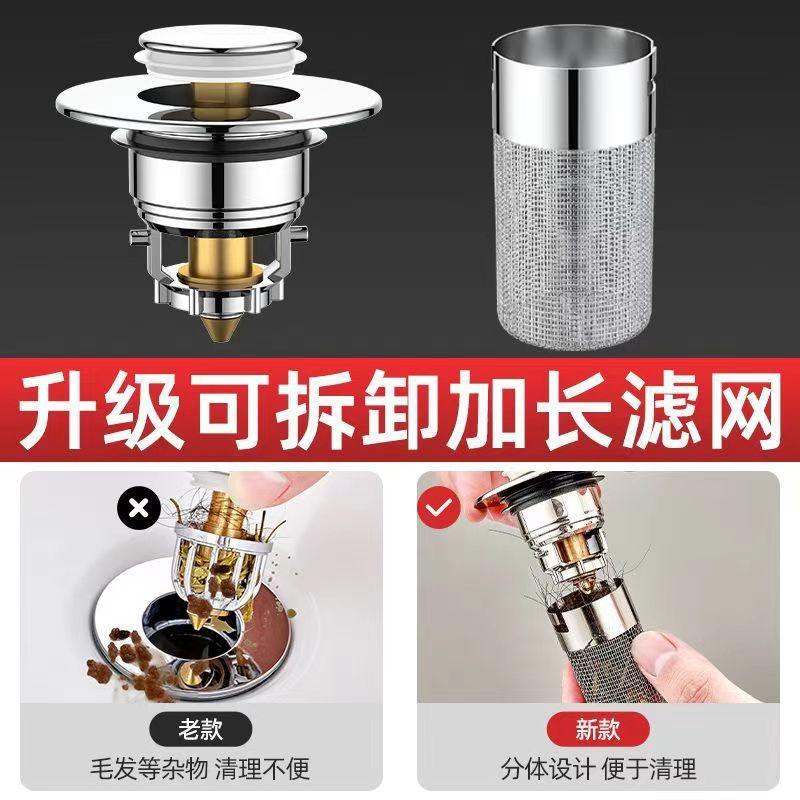 升级可拆卸加长滤网

老款
毛发等杂物 清理不便

新款
分体设计 便于清理