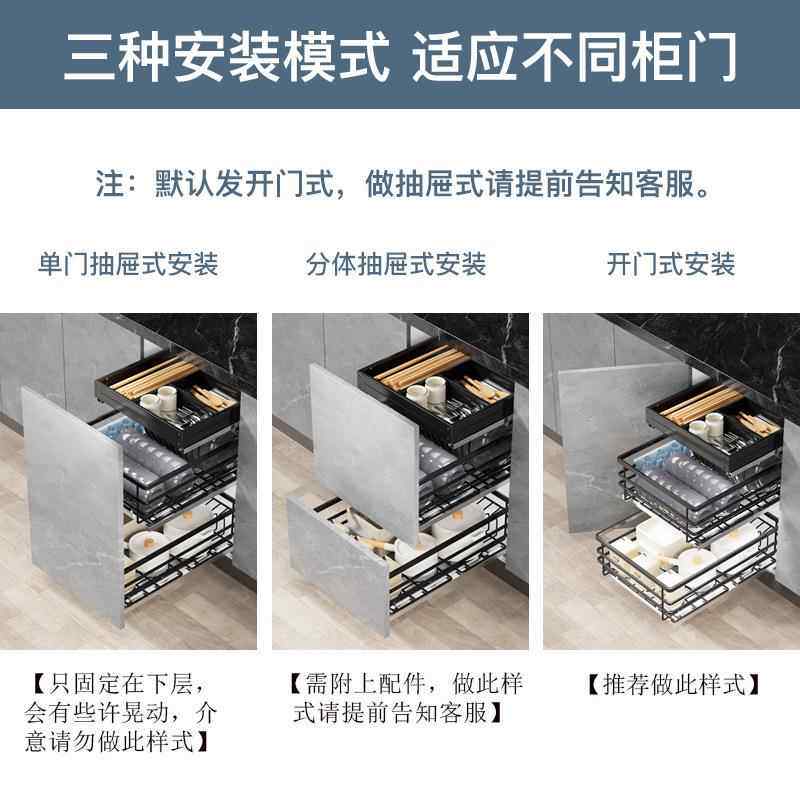 三种安装模式 适应不同柜门

注：默认发开门式，做抽屉式请提前告知客服。

单门抽屉式安装

分体抽屉式安装

开门式安装

【只固定在下层，会有些许晃动，介意请勿做此样式】

【需附上配件，做此样式请提前告知客服】

【推荐做此样式】