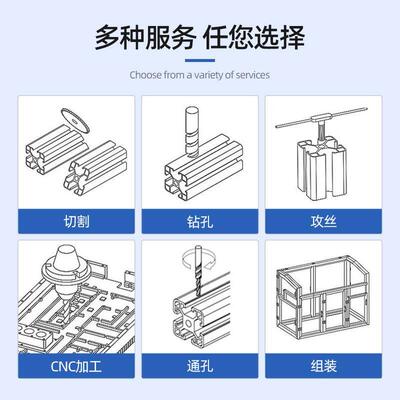 多种服务 任您选择

Choose from a variety of services

切割

钻孔

攻丝

CNC加工

通孔

组装