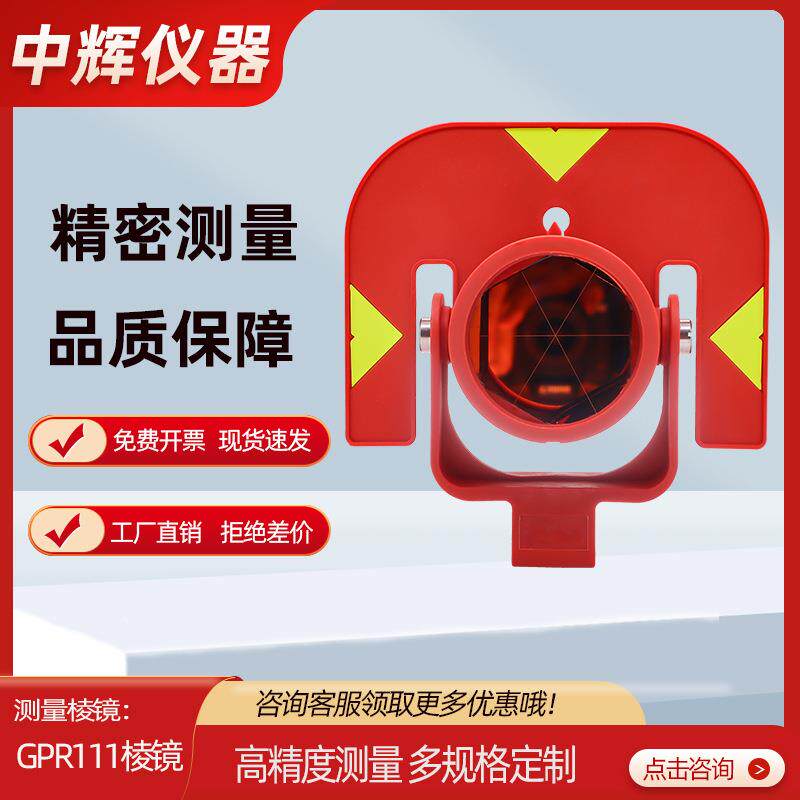 中辉仪器

精密测量

品质保障

免费开票 现货速发

工厂直销 拒绝差价

测量棱镜:

GPR111棱镜

咨询客服领取更多优惠哦!

高精度测量 多规格定制

点击咨询