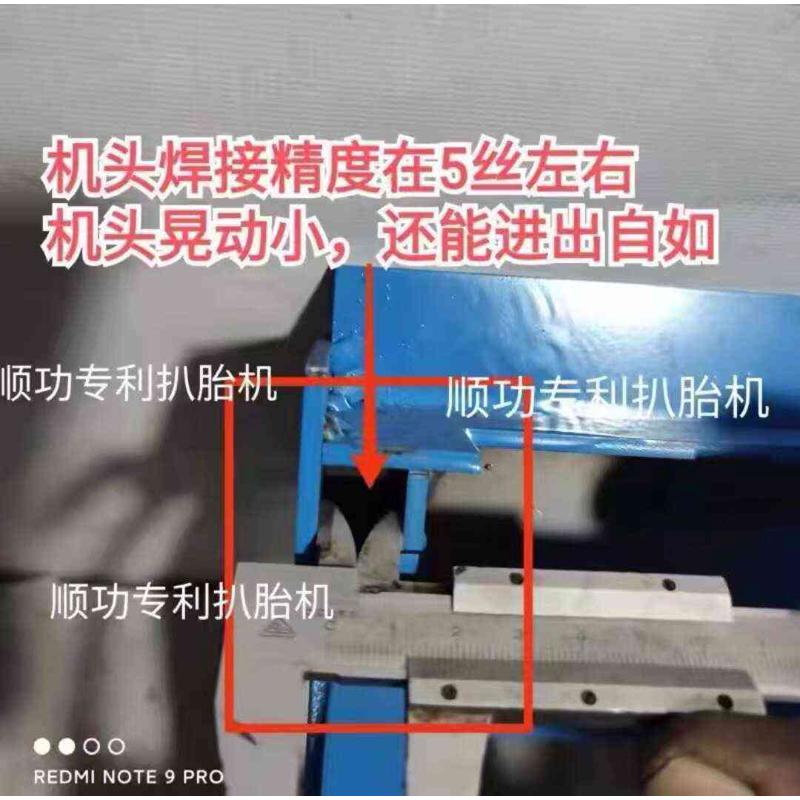 机头焊接精度在5丝左右
机头晃动小，还能进出自如

顺功专利扒胎机

顺功专利扒胎机

顺功专利扒胎机

REDMI NOTE 9 PRO