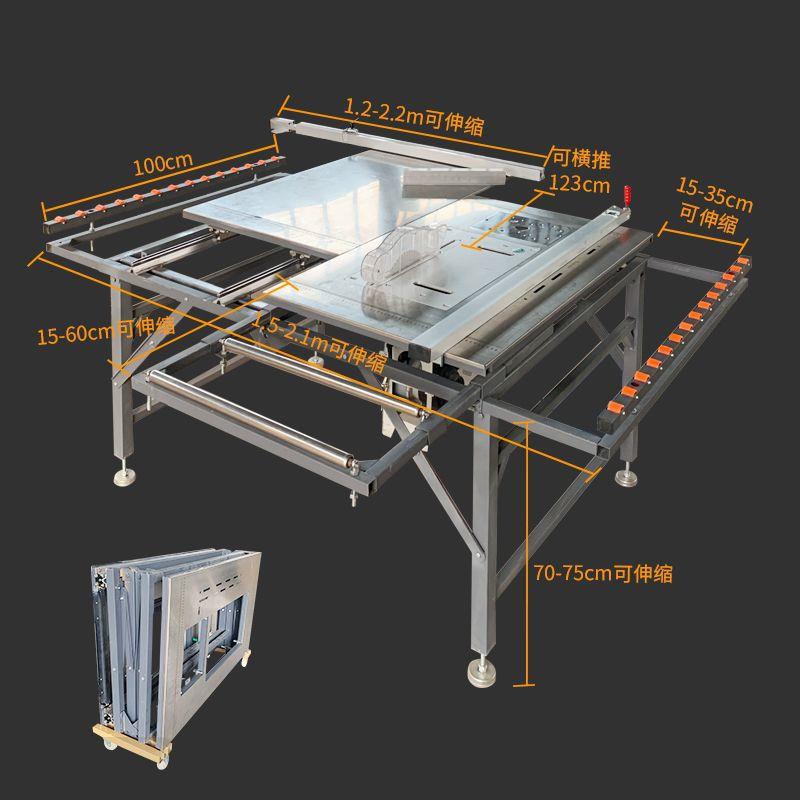 1.2-2.2m可伸缩

100cm

可横推
123cm

15-35cm
可伸缩

15-60cm可伸缩

1.5-2.1m可伸缩

70-75cm可伸缩